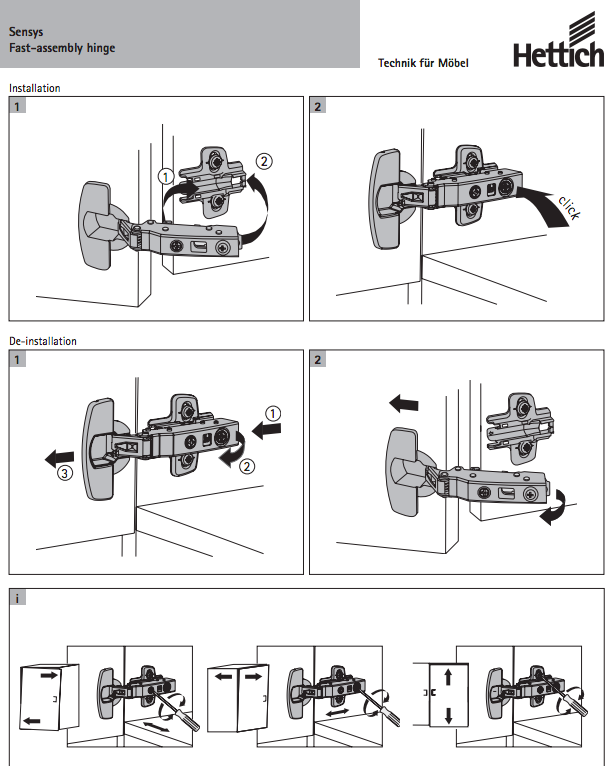 Sensys
Fast-assembly hinge

Technik für Möbel

Hettich

Installation

1

①

②

2

click

De-installation

1

①

②

③

2

i